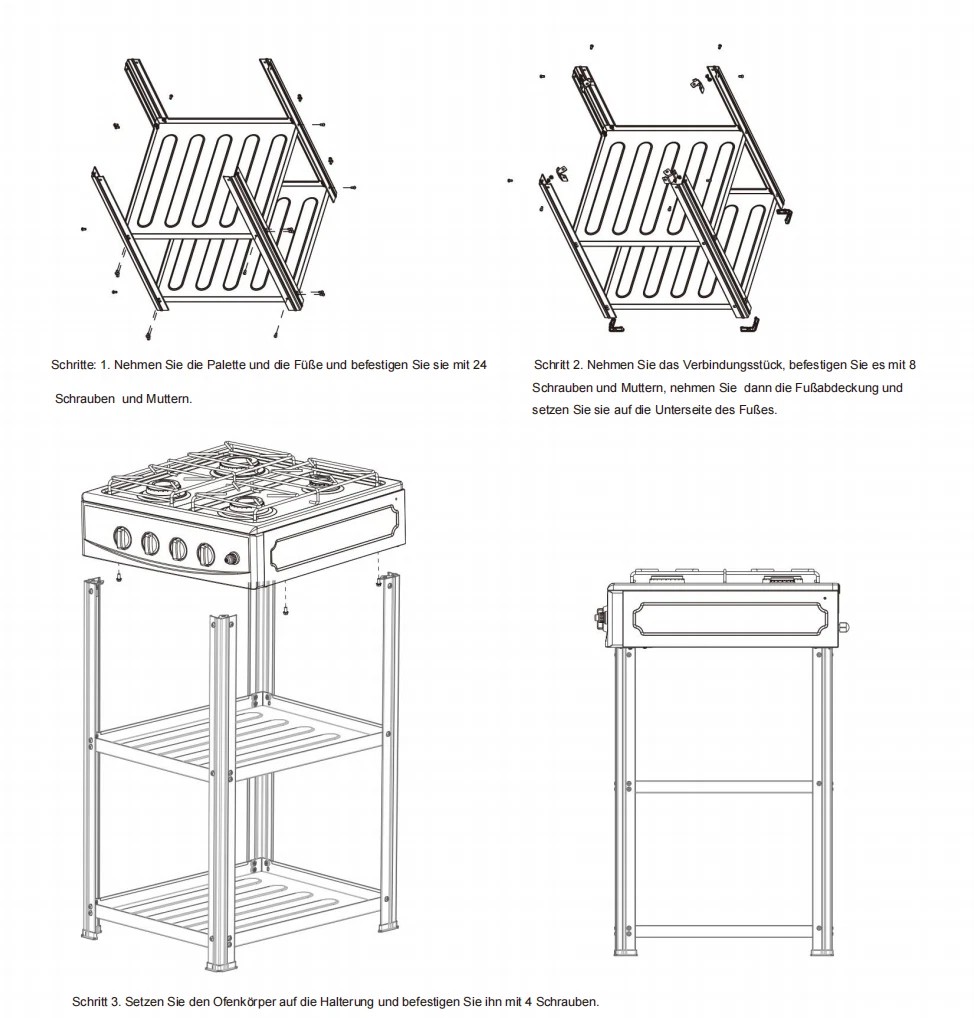 Schritte: 1. Nehmen Sie die Palette und die Füße und befestigen Sie sie mit 24 Schrauben und Muttern.

Schritt 2. Nehmen Sie das Verbindungsstück, befestigen Sie es mit 8 Schrauben und Muttern, nehmen Sie dann die Fußabdeckung und setzen Sie sie auf die Unterseite des Fußes.

Schritt 3. Setzen Sie den Ofenkörper auf die Halterung und befestigen Sie ihn mit 4 Schrauben.