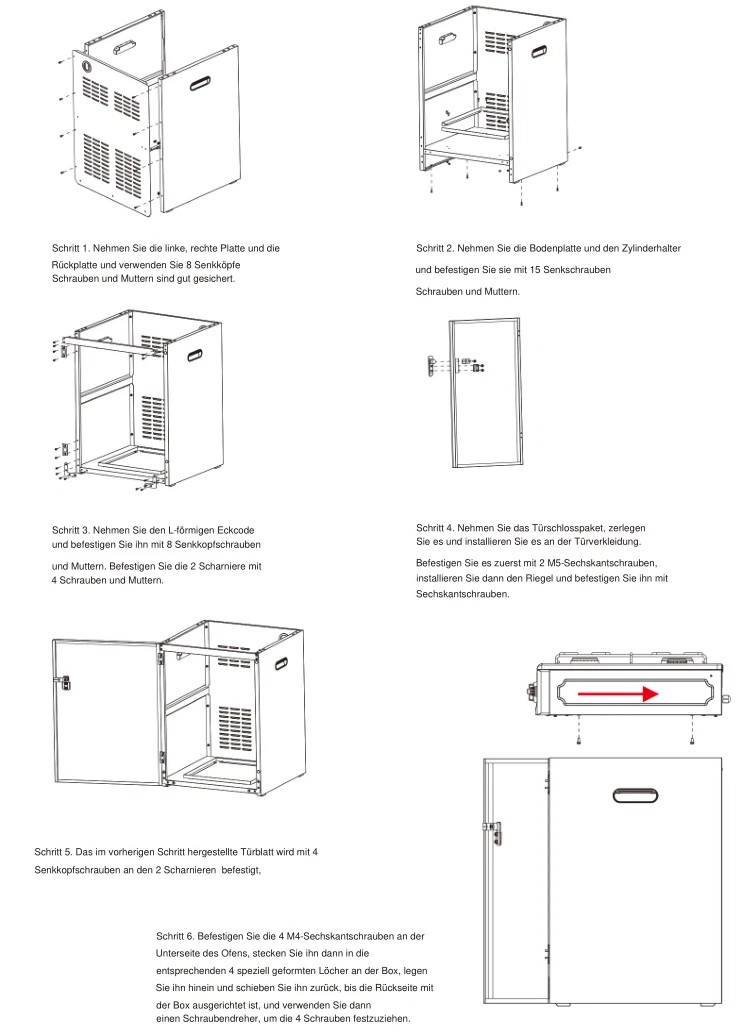 Schritt 1. Nehmen Sie die linke, rechte Platte und die Rückplatte und verwenden Sie 8 Senkköpfe Schrauben und Muttern sind gut gesichert.

Schritt 2. Nehmen Sie die Bodenplatte und den Zylinderhalter und befestigen Sie sie mit 15 Senkschrauben Schrauben und Muttern.

Schritt 3. Nehmen Sie den L-förmigen Eckcode und befestigen Sie ihn mit 8 Senkkopfschrauben

und Muttern. Befestigen Sie die 2 Scharniere mit 4 Schrauben und Muttern.

Schritt 4. Nehmen Sie das Türschlosspaket, zerlegen Sie es und installieren Sie es an der Türverkleidung.

Befestigen Sie es zuerst mit 2 M5-Sechskantschrauben, installieren Sie dann den Riegel und befestigen Sie ihn mit Sechskantschrauben.

Schritt 5. Das im vorherigen Schritt hergestellte Türblatt wird mit 4 Senkkopfschrauben an den 2 Scharnieren befestigt,

Schritt 6. Befestigen Sie die 4 M4-Sechskantschrauben an der Unterseite des Ofens, stecken Sie ihn dann in die entsprechenden 4 speziell geformten Löcher an der Box, legen Sie ihn hinein und schieben Sie ihn zurück, bis die Rückseite mit der Box ausgerichtet ist, und verwenden Sie dann einen Schraubendreher, um die 4 Schrauben festzuziehen.