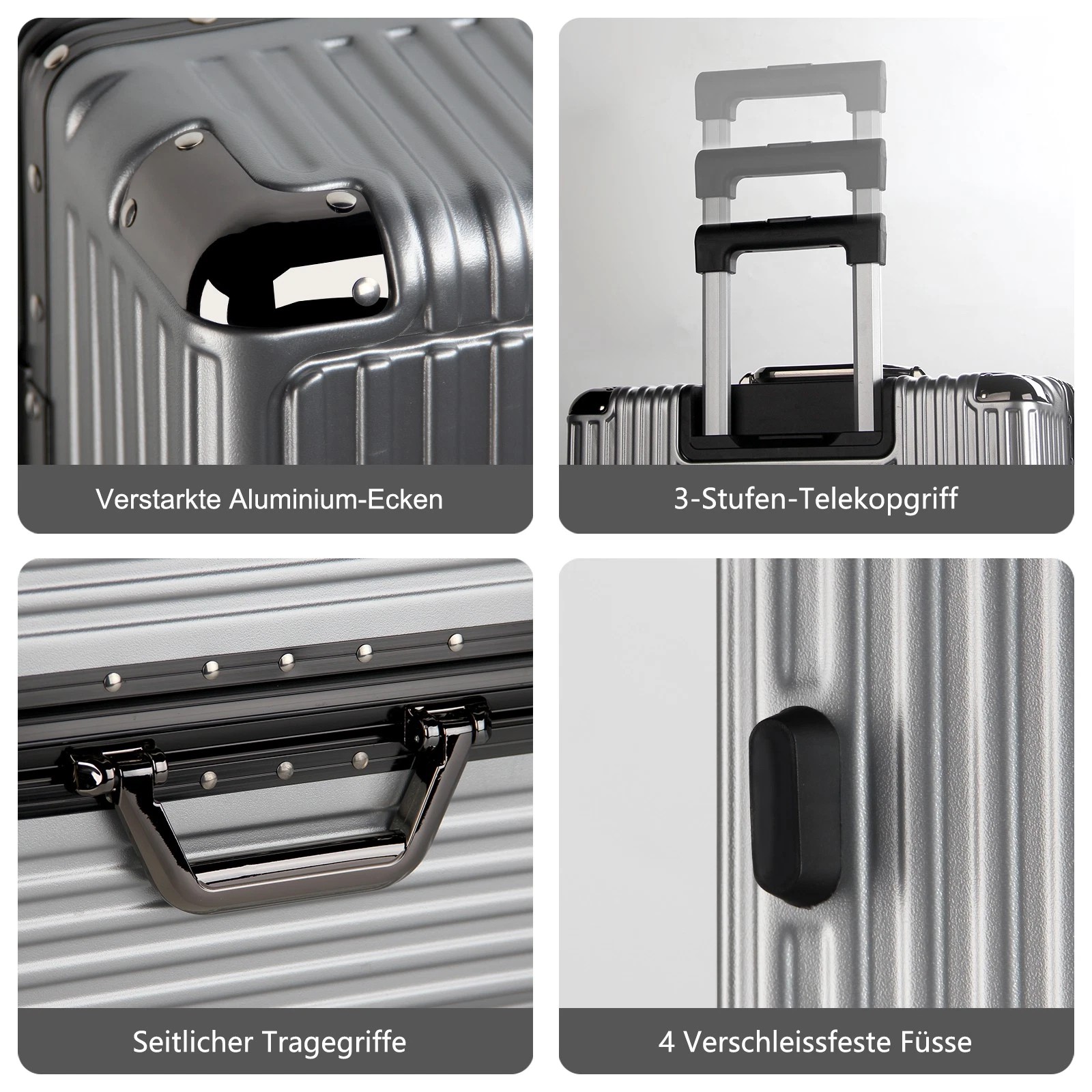 Verstarkte Aluminium-Ecken

3-Stufen-Telekopgriff

Seitlicher Tragegriffe

4 Verschleissfeste Füsse